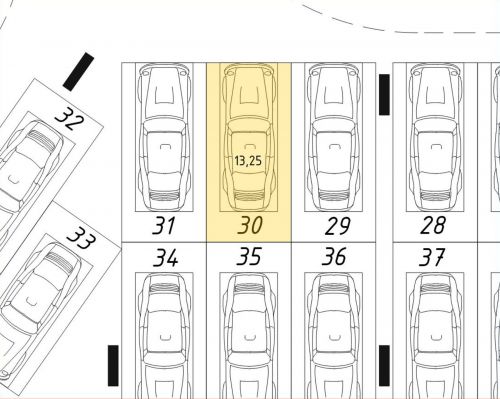 32

33

13,25

31

30

29

28

34

35

36

37