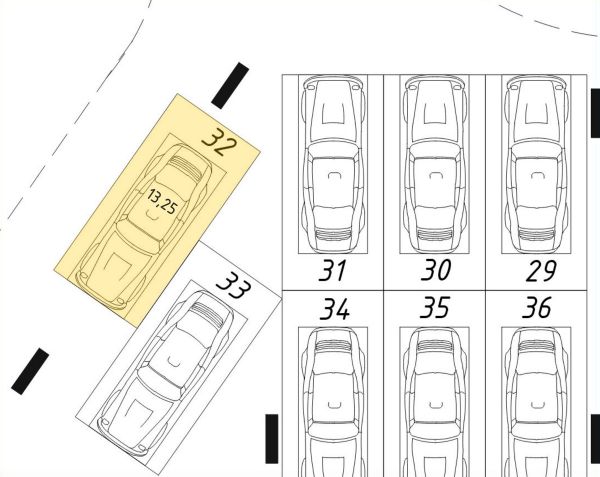 32
13,25
33
31
30
29
34
35
36